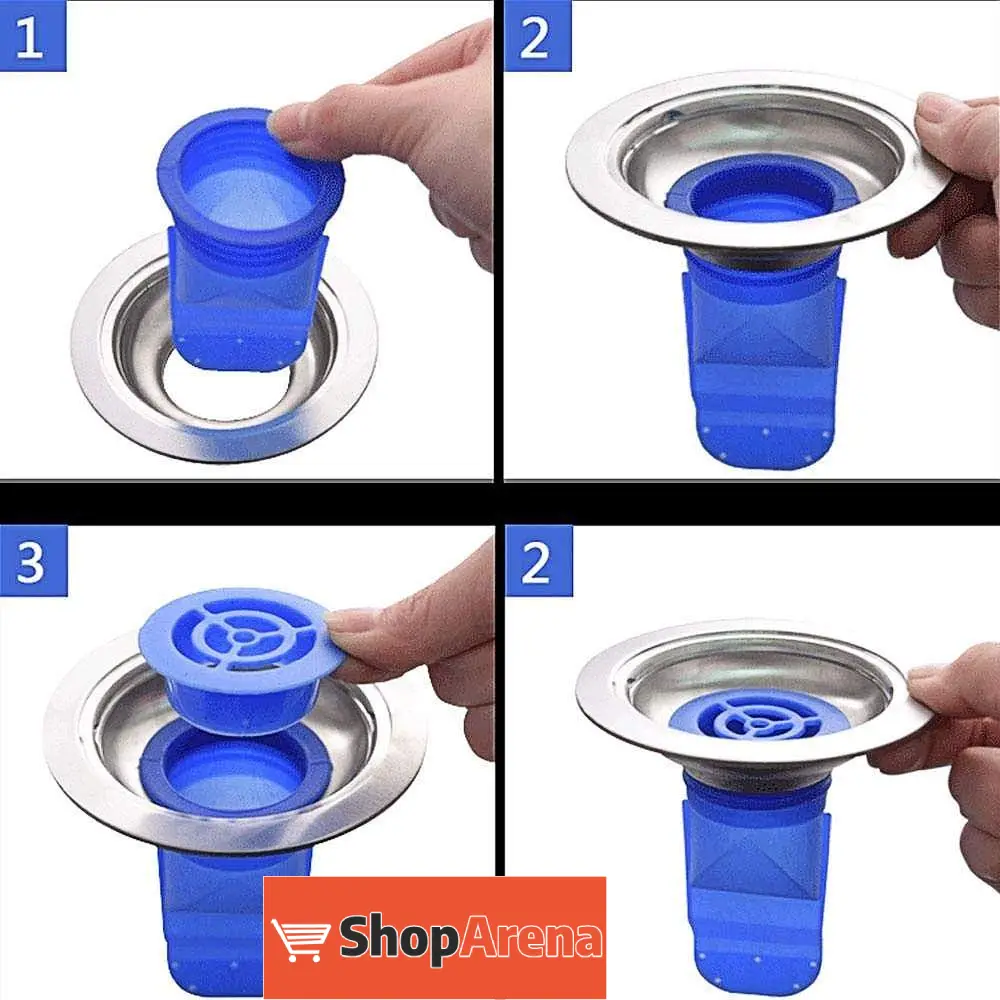 1

2

3

2

ShopArena