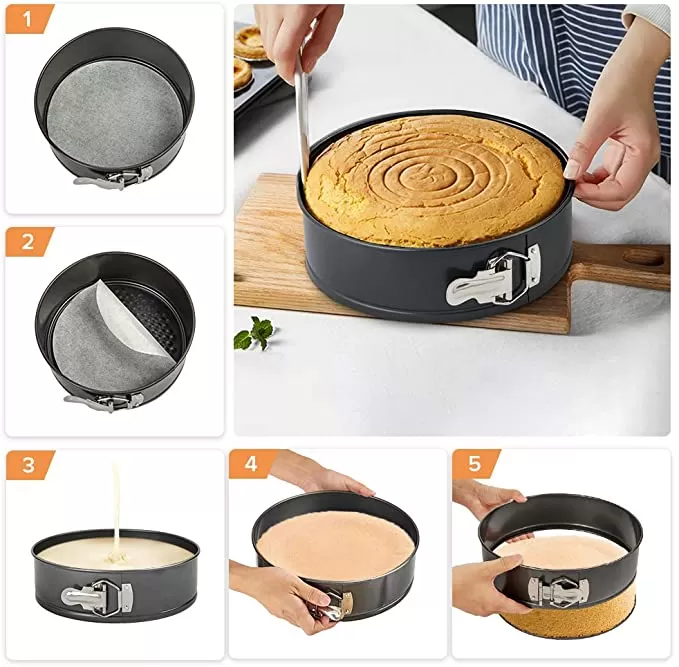 1

2

3

4

5