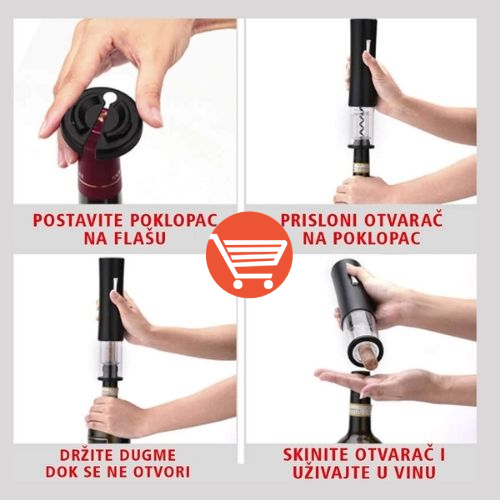 POSTAVITE POKLOPAC NA FLAŠU

PRISLONI OTVARAČ NA POKLOPAC

DRŽITE DUGME DOK SE NE OTVORI

SKINITE OTVARAČ I UŽIVAJTE U VINU